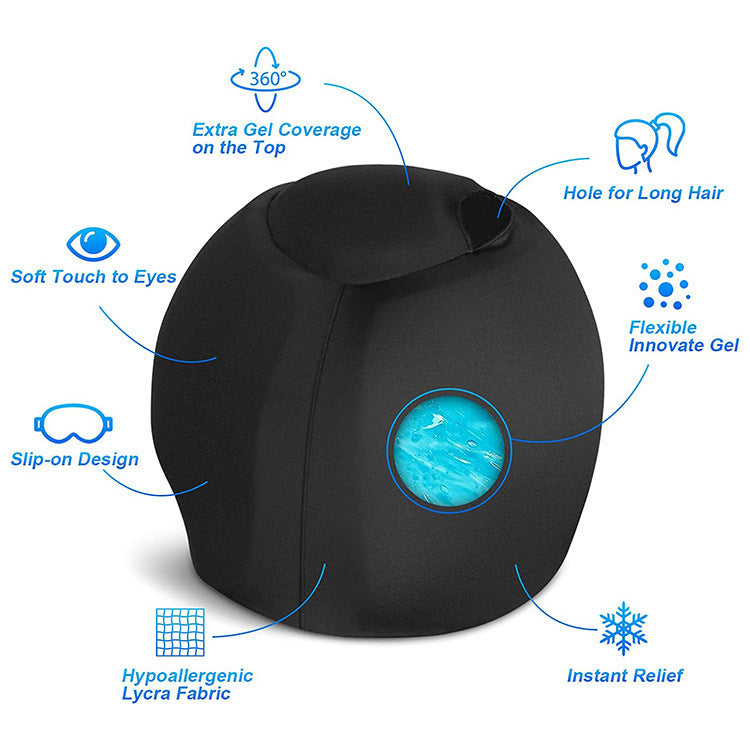 360°

Extra Gel Coverage on the Top

Hole for Long Hair

Soft Touch to Eyes

Flexible Innovate Gel

Slip-on Design

Hypoallergenic Lycra Fabric

Instant Relief